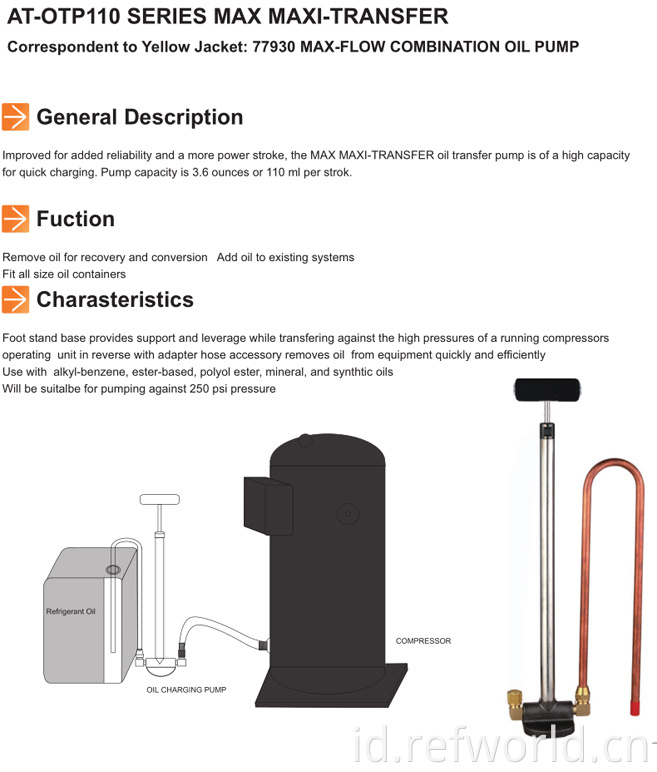 AT-OTP110 SERIES MAX MAXI-TRANSFER

Correspondent to Yellow Jacket: 77930 MAX-FLOW COMBINATION OIL PUMP

General Description

Improved for added reliability and a more power stroke, the MAX MAXI-TRANSFER oil transfer pump is of a high capacity for quick charging. Pump capacity is 3.6 ounces or 110 ml per strok.

Fuction

Remove oil for recovery and conversion Add oil to existing systems
Fit all size oil containers

Charasteristics

Foot stand base provides support and leverage while transfering against the high pressures of a running compressors
operating unit in reverse with adapter hose accessory removes oil from equipment quickly and efficiently
Use with alkyl-benzene, ester-based, polyol ester, mineral, and synthtic oils
Will be suitalbe for pumping against 250 psi pressure

Refrigerant Oil

OIL CHARGING PUMP

COMPRESSOR

id.refworld.cn